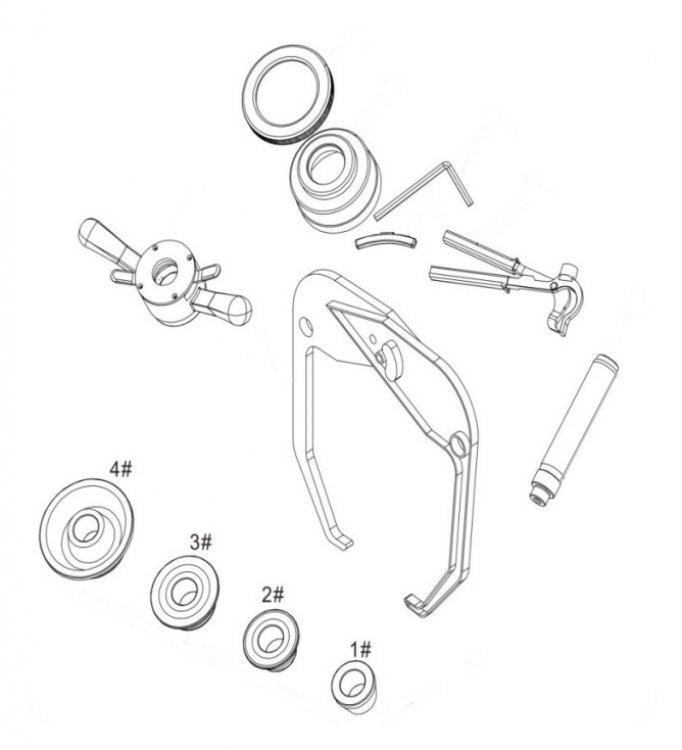 4#

3#

2#

1#