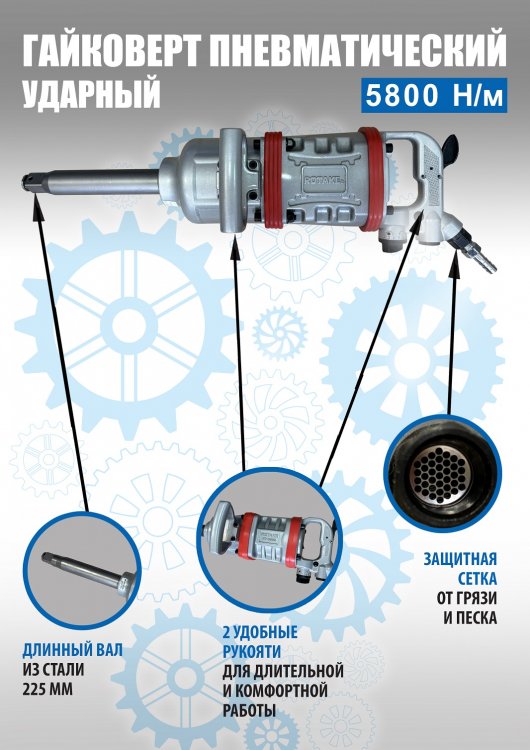 ГАЙКОВЕРТ ПНЕВМАТИЧЕСКИЙ УДАРНЫЙ

5800 Н/м

ROTAKE

ДЛИННЫЙ ВАЛ ИЗ СТАЛИ 225 ММ

2 УДОБНЫЕ РУКОЯТИ ДЛЯ ДЛИТЕЛЬНОЙ И КОМФОРТНОЙ РАБОТЫ

ЗАЩИТНАЯ СЕТКА ОТ ГРЯЗИ И ПЕСКА